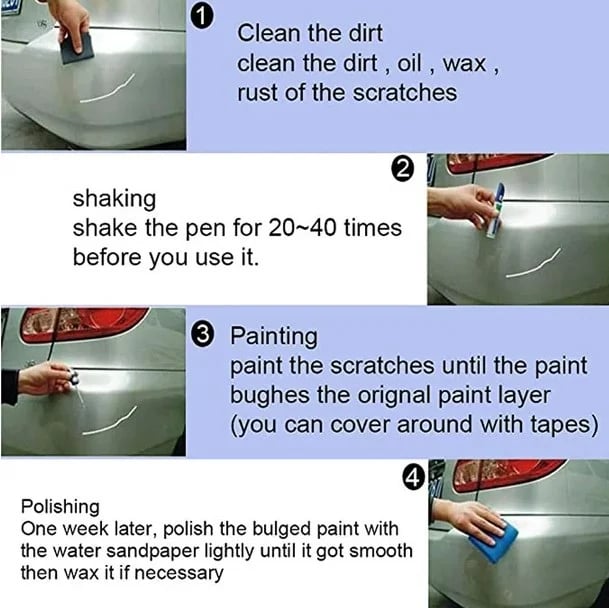 1 Clean the dirt
clean the dirt , oil , wax , rust of the scratches

2

shaking
shake the pen for 20~40 times before you use it.

3 Painting
paint the scratches until the paint bughes the orignal paint layer (you can cover around with tapes)

4

Polishing
One week later, polish the bulged paint with the water sandpaper lightly until it got smooth then wax it if necessary